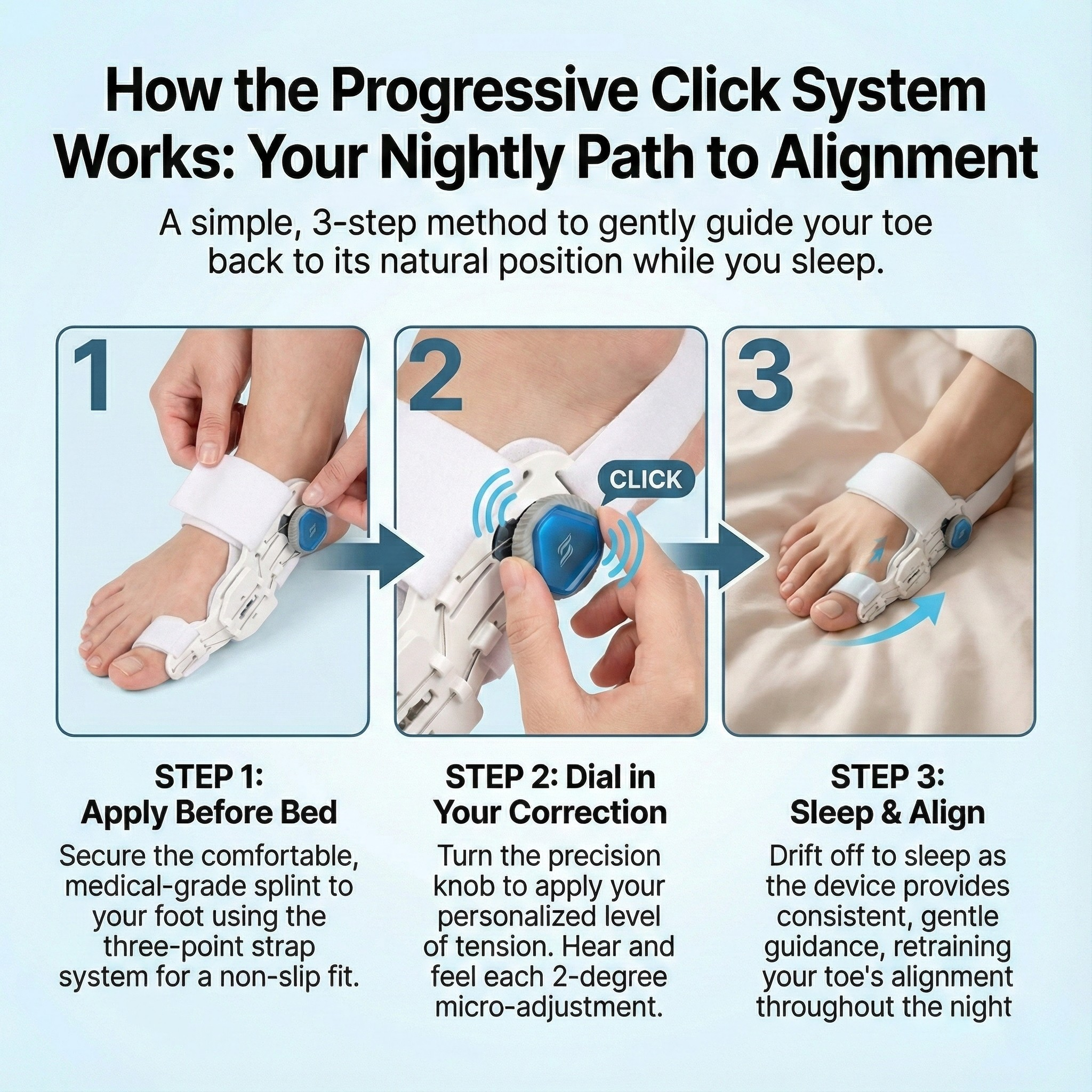 How the Progressive Click System Works: Your Nightly Path to Alignment

A simple, 3-step method to gently guide your toe back to its natural position while you sleep.

1

2

CLICK

3

STEP 1:
Apply Before Bed

Secure the comfortable, medical-grade splint to your foot using the three-point strap system for a non-slip fit.

STEP 2: Dial in Your Correction

Turn the precision knob to apply your personalized level of tension. Hear and feel each 2-degree micro-adjustment.

STEP 3:
Sleep & Align

Drift off to sleep as the device provides consistent, gentle guidance, retraining your toe's alignment throughout the night